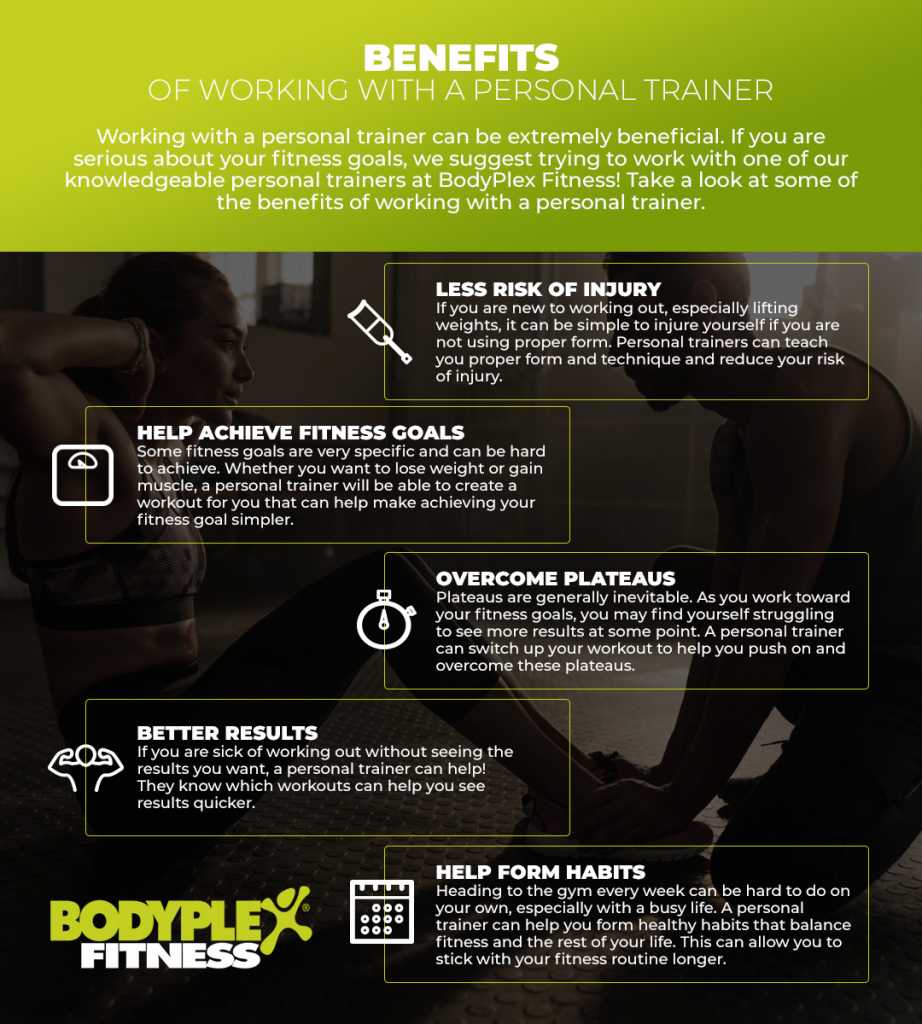 BENEFITS
OF WORKING WITH A PERSONAL TRAINER

Working with a personal trainer can be extremely beneficial. If you are serious about your fitness goals, we suggest trying to work with one of our knowledgeable personal trainers at BodyPlex Fitness! Take a look at some of the benefits of working with a personal trainer.

LESS RISK OF INJURY
If you are new to working out, especially lifting weights, it can be simple to injure yourself if you are not using proper form. Personal trainers can teach you proper form and technique and reduce your risk of injury.

HELP ACHIEVE FITNESS GOALS
Some fitness goals are very specific and can be hard to achieve. Whether you want to lose weight or gain muscle, a personal trainer will be able to create a workout for you that can help make achieving your fitness goal simpler.

OVERCOME PLATEAUS
Plateaus are generally inevitable. As you work toward your fitness goals, you may find yourself struggling to see more results at some point. A personal trainer can switch up your workout to help you push on and overcome these plateaus.

BETTER RESULTS
If you are sick of working out without seeing the results you want, a personal trainer can help! They know which workouts can help you see results quicker.

HELP FORM HABITS
Heading to the gym every week can be hard to do on your own, especially with a busy life. A personal trainer can help you form healthy habits that balance fitness and the rest of your life. This can allow you to stick with your fitness routine longer.

BODYPLEX FITNESS